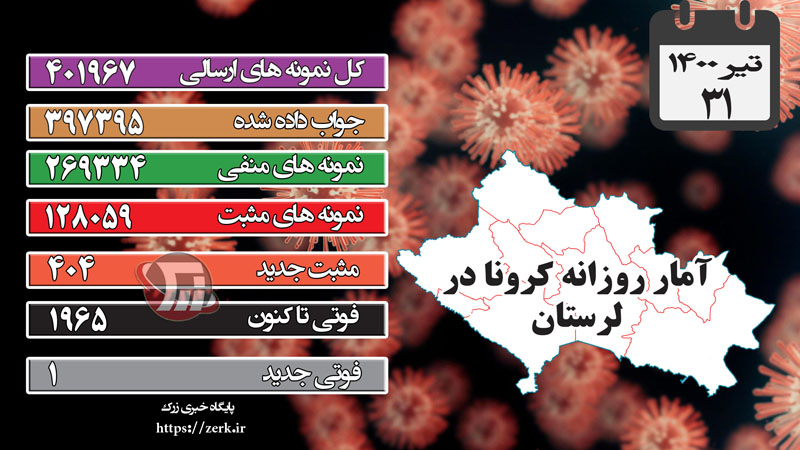 تیر ۱۴۰۰
۳۱

کل نمونه های ارسالی ۴۰۱۹۶۷
جواب داده شده ۳۹۷۳۹۵
نمونه های منفی ۲۶۹۳۳۴
نمونه های مثبت ۱۲۸۰۵۹
مثبت جدید ۴۰۴
فوتی تا کنون ۱۹۶۵
فوتی جدید ۱

آمار روزانه کرونا در لرستان

پایگاه خبری زرک
https://zerk.ir